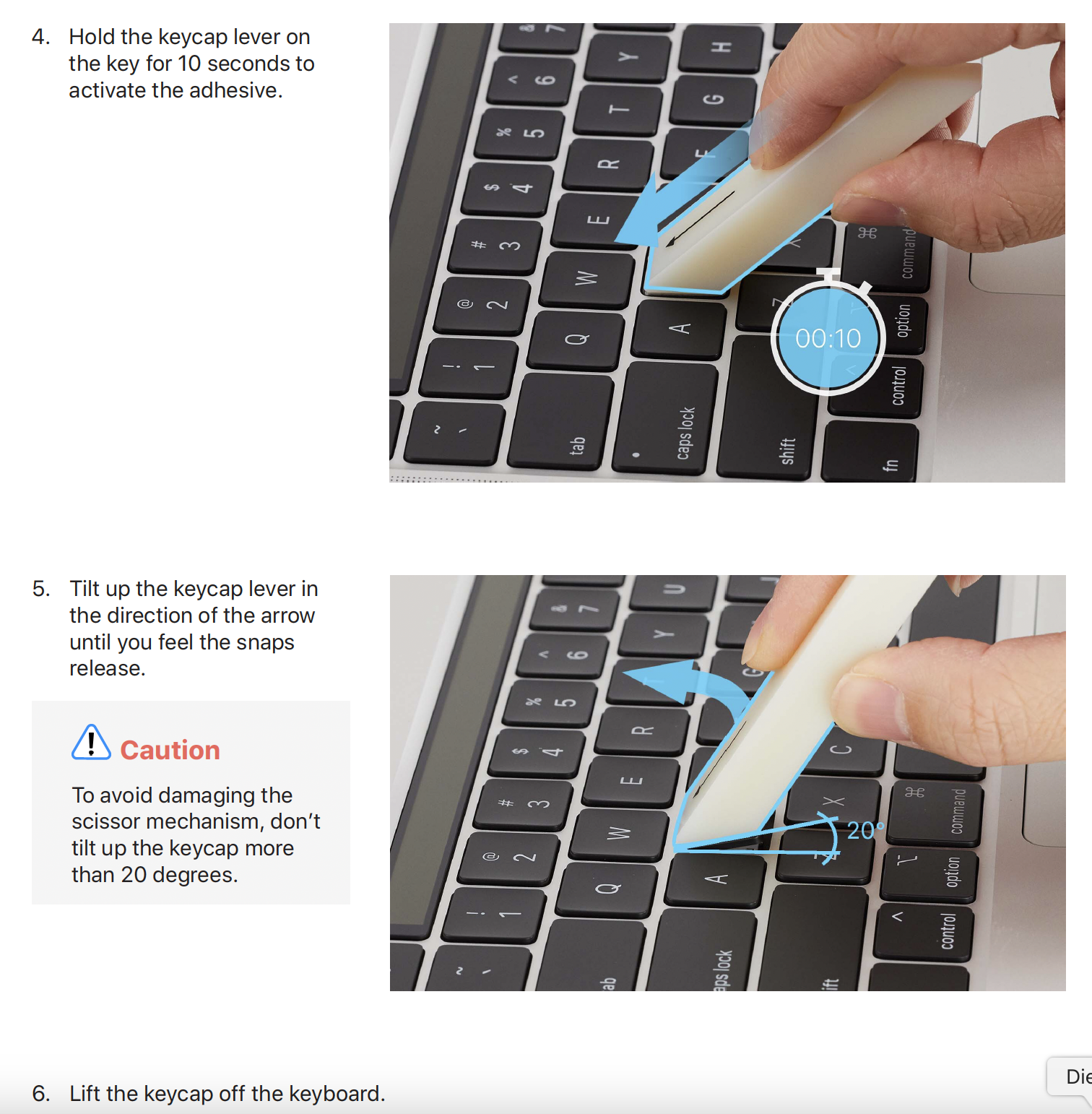 4. Hold the keycap lever on the key for 10 seconds to activate the adhesive.

00:10

5. Tilt up the keycap lever in the direction of the arrow until you feel the snaps release.

Caution

To avoid damaging the scissor mechanism, don't tilt up the keycap more than 20 degrees.

20°

6. Lift the keycap off the keyboard.

Die