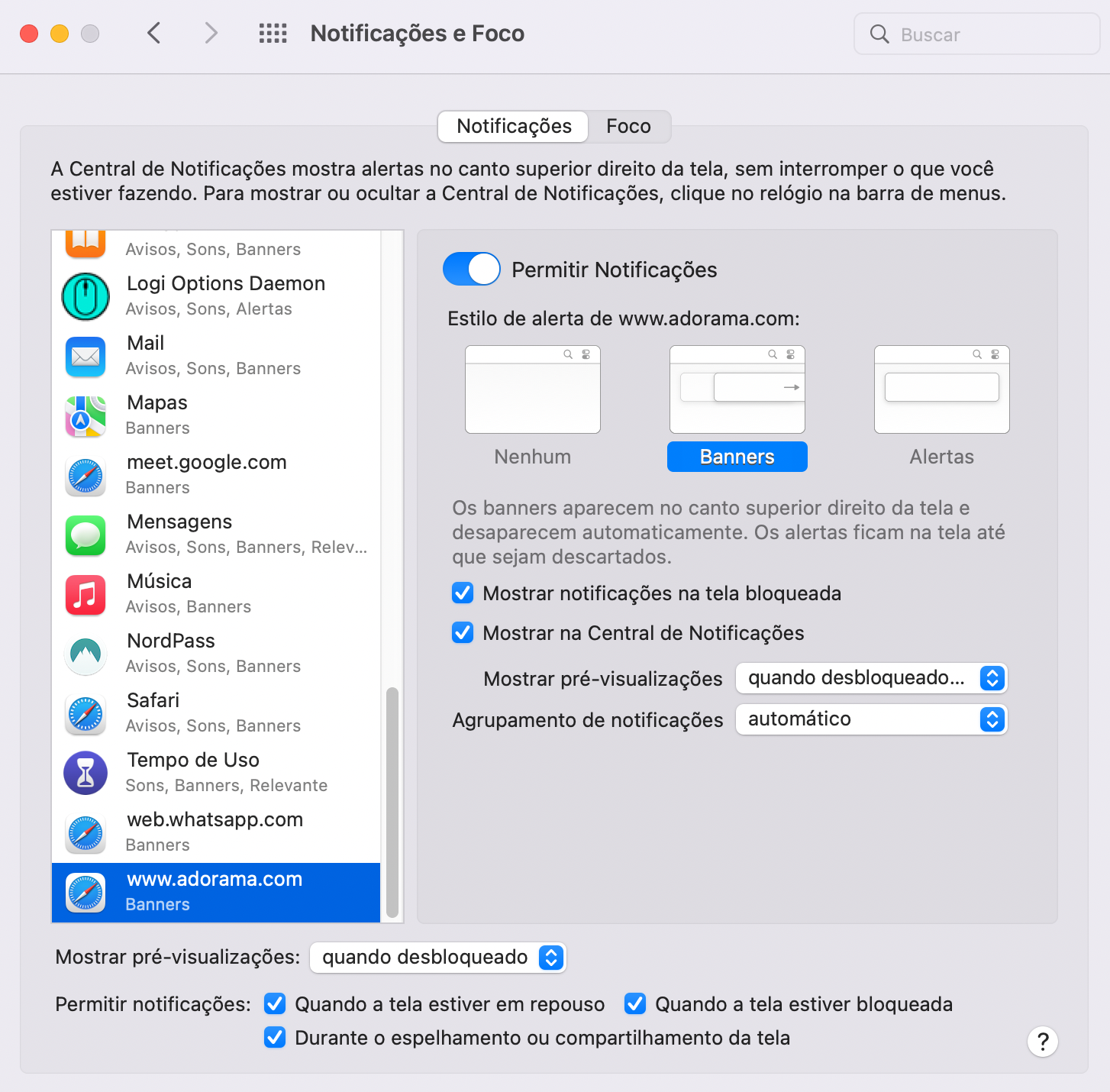 Notificações e Foco

Buscar

Notificações Foco

A Central de Notificações mostra alertas no canto superior direito da tela, sem interromper o que você estiver fazendo. Para mostrar ou ocultar a Central de Notificações, clique no relógio na barra de menus.

Avisos, Sons, Banners

Logi Options Daemon
Avisos, Sons, Alertas

Mail
Avisos, Sons, Banners

Mapas
Banners

meet.google.com
Banners

Mensagens
Avisos, Sons, Banners, Relev...

Música
Avisos, Banners

NordPass
Avisos, Sons, Banners

Safari
Avisos, Sons, Banners

Tempo de Uso
Sons, Banners, Relevante

web.whatsapp.com
Banners

www.adorama.com
Banners

Permitir Notificações

Estilo de alerta de www.adorama.com:

Nenhum Banners Alertas

Os banners aparecem no canto superior direito da tela e desaparecem automaticamente. Os alertas ficam na tela até que sejam descartados.

Mostrar notificações na tela bloqueada

Mostrar na Central de Notificações

Mostrar pré-visualizações quando desbloqueado...

Agrupamento de notificações automático

Mostrar pré-visualizações: quando desbloqueado

Permitir notificações: Quando a tela estiver em repouso Quando a tela estiver bloqueada

Durante o espelhamento ou compartilhamento da tela

?