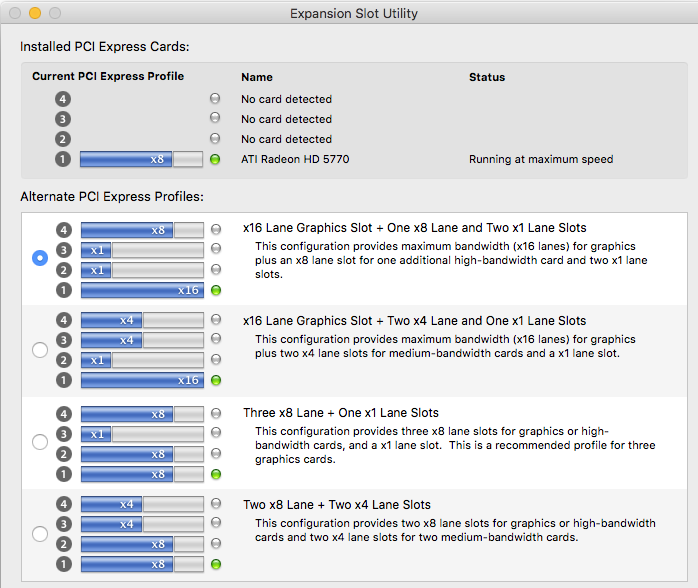 Expansion Slot Utility

Installed PCI Express Cards:

| Current PCI Express Profile | Name | Status |
|---|---|---|
| 4 | No card detected | |
| 3 | No card detected | |
| 2 | No card detected | |
| 1 x8 | ATI Radeon HD 5770 | Running at maximum speed |

Alternate PCI Express Profiles:

4 x8
3 x1
2 x1
1 x16

x16 Lane Graphics Slot + One x8 Lane and Two x1 Lane Slots
This configuration provides maximum bandwidth (x16 lanes) for graphics plus an x8 lane slot for one additional high-bandwidth card and two x1 lane slots.

4 x4
3 x4
2 x1
1 x16

x16 Lane Graphics Slot + Two x4 Lane and One x1 Lane Slots
This configuration provides maximum bandwidth (x16 lanes) for graphics plus two x4 lane slots for medium-bandwidth cards and a x1 lane slot.

4 x8
3 x1
2 x8
1 x8

Three x8 Lane + One x1 Lane Slots
This configuration provides three x8 lane slots for graphics or high-bandwidth cards, and a x1 lane slot. This is a recommended profile for three graphics cards.

4 x4
3 x4
2 x8
1 x8

Two x8 Lane + Two x4 Lane Slots
This configuration provides two x8 lane slots for graphics or high-bandwidth cards and two x4 lane slots for two medium-bandwidth cards.