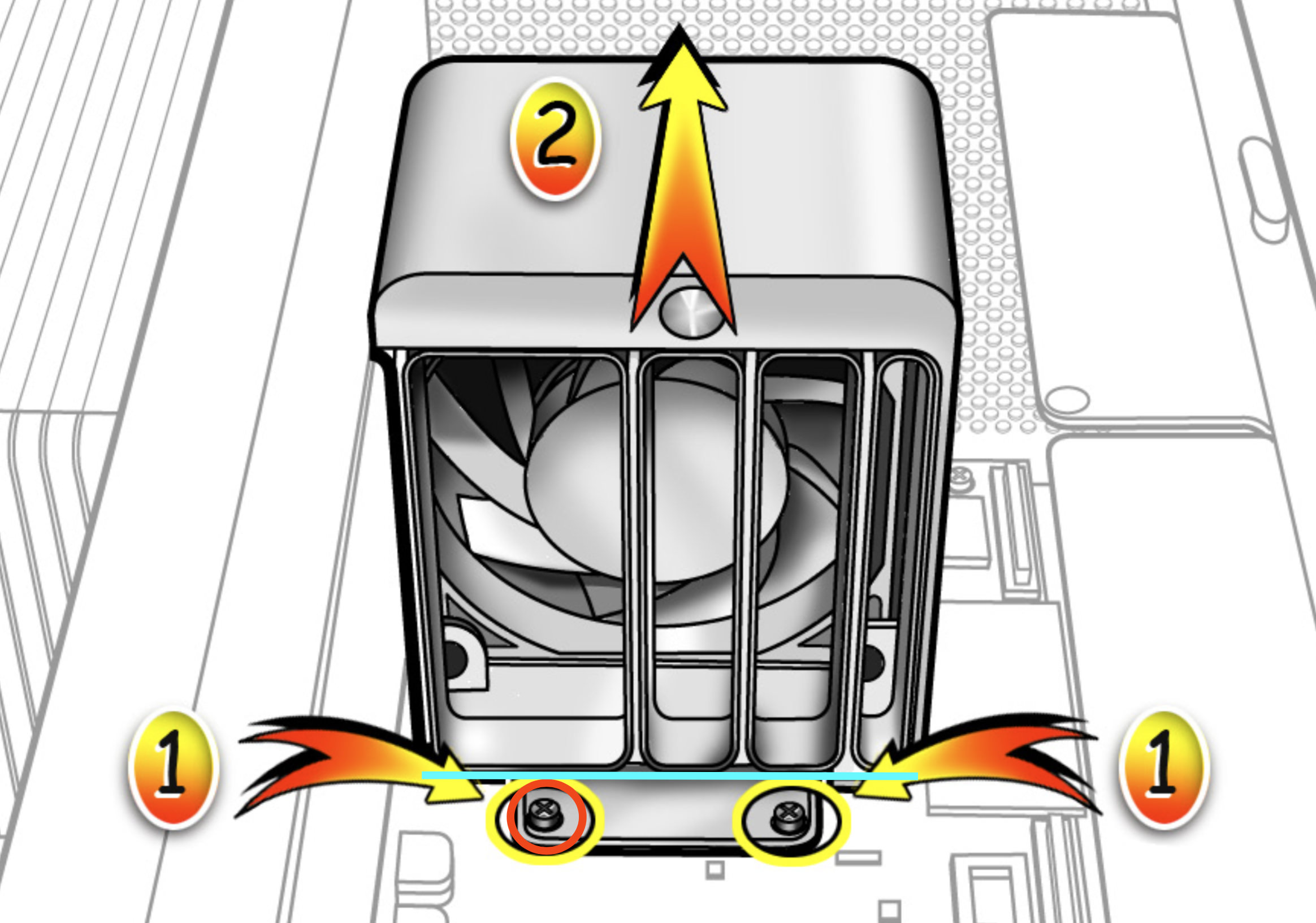 2

1

1