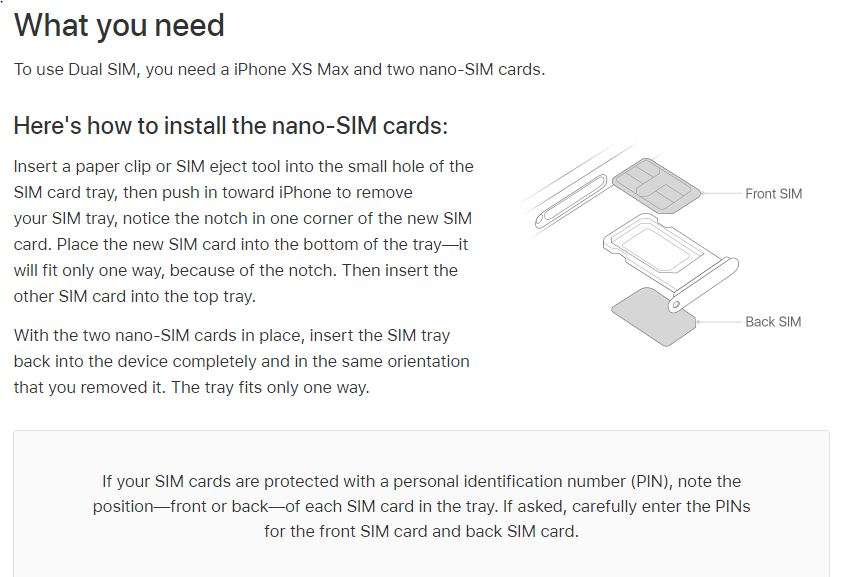 What you need

To use Dual SIM, you need a iPhone XS Max and two nano-SIM cards.

Here's how to install the nano-SIM cards:

Insert a paper clip or SIM eject tool into the small hole of the SIM card tray, then push in toward iPhone to remove your SIM tray, notice the notch in one corner of the new SIM card. Place the new SIM card into the bottom of the tray—it will fit only one way, because of the notch. Then insert the other SIM card into the top tray.

With the two nano-SIM cards in place, insert the SIM tray back into the device completely and in the same orientation that you removed it. The tray fits only one way.

Front SIM

Back SIM

If your SIM cards are protected with a personal identification number (PIN), note the position—front or back—of each SIM card in the tray. If asked, carefully enter the PINs for the front SIM card and back SIM card.