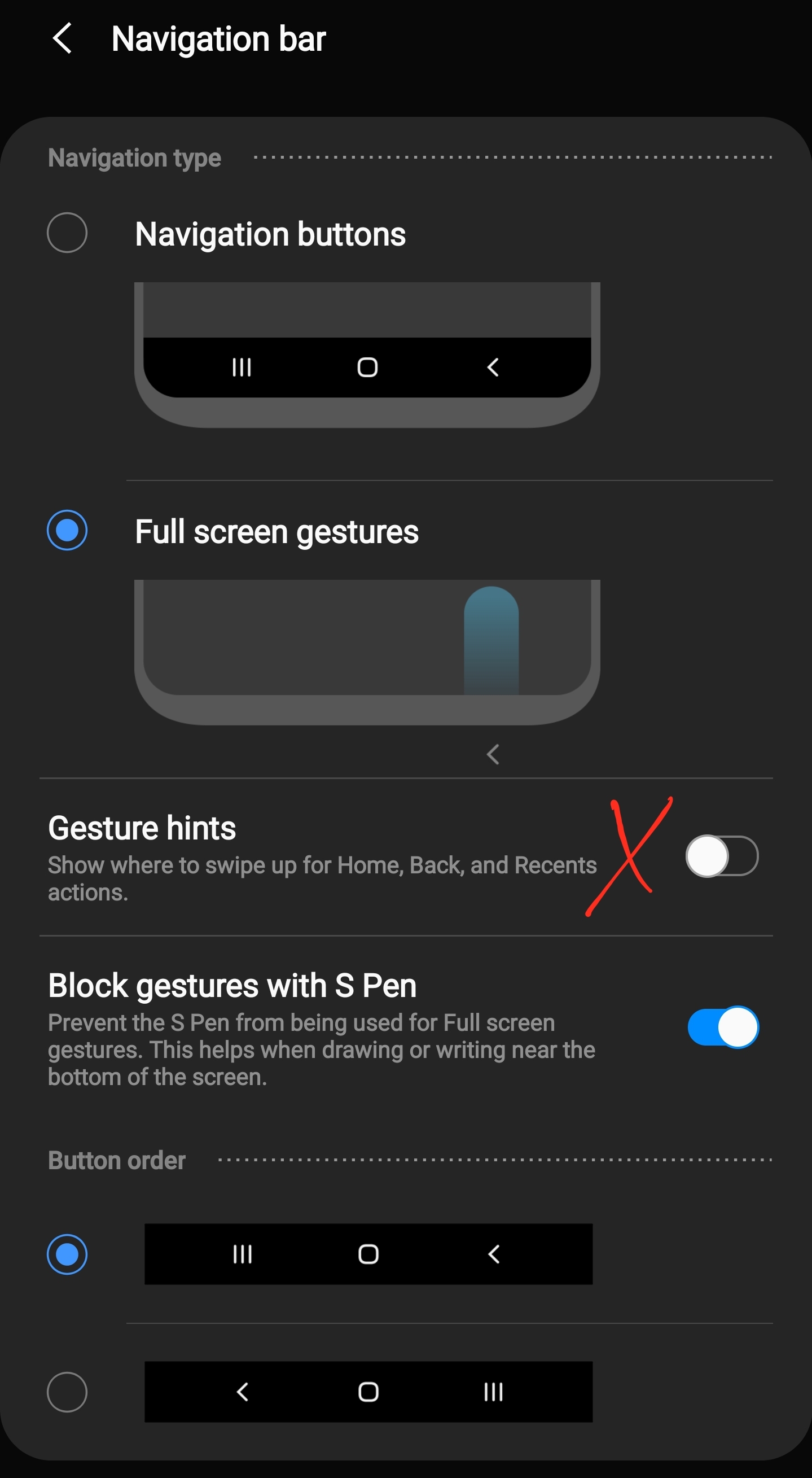 Navigation bar

Navigation type

Navigation buttons

Full screen gestures

Gesture hints
Show where to swipe up for Home, Back, and Recents actions.

Block gestures with S Pen
Prevent the S Pen from being used for Full screen gestures. This helps when drawing or writing near the bottom of the screen.

Button order