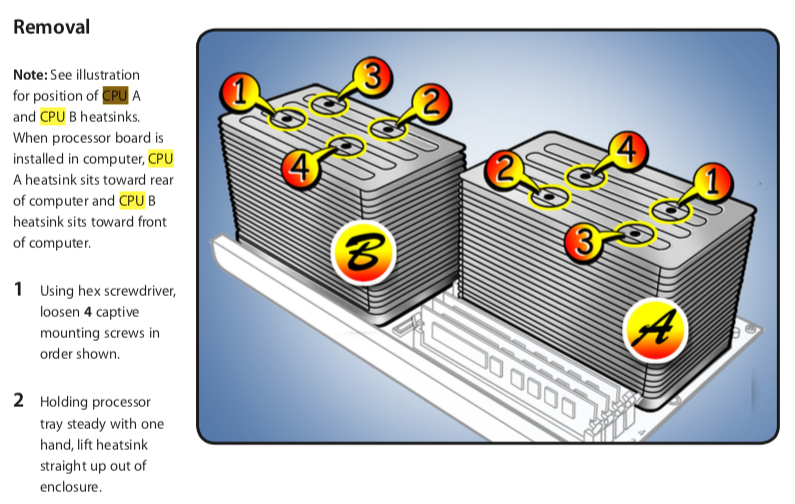 Removal

Note: See illustration for position of CPU A and CPU B heatsinks. When processor board is installed in computer, CPU A heatsink sits toward rear of computer and CPU B heatsink sits toward front of computer.

1 Using hex screwdriver, loosen 4 captive mounting screws in order shown.

2 Holding processor tray steady with one hand, lift heatsink straight up out of enclosure.

1
3
2
4
B
2
4
1
3
A