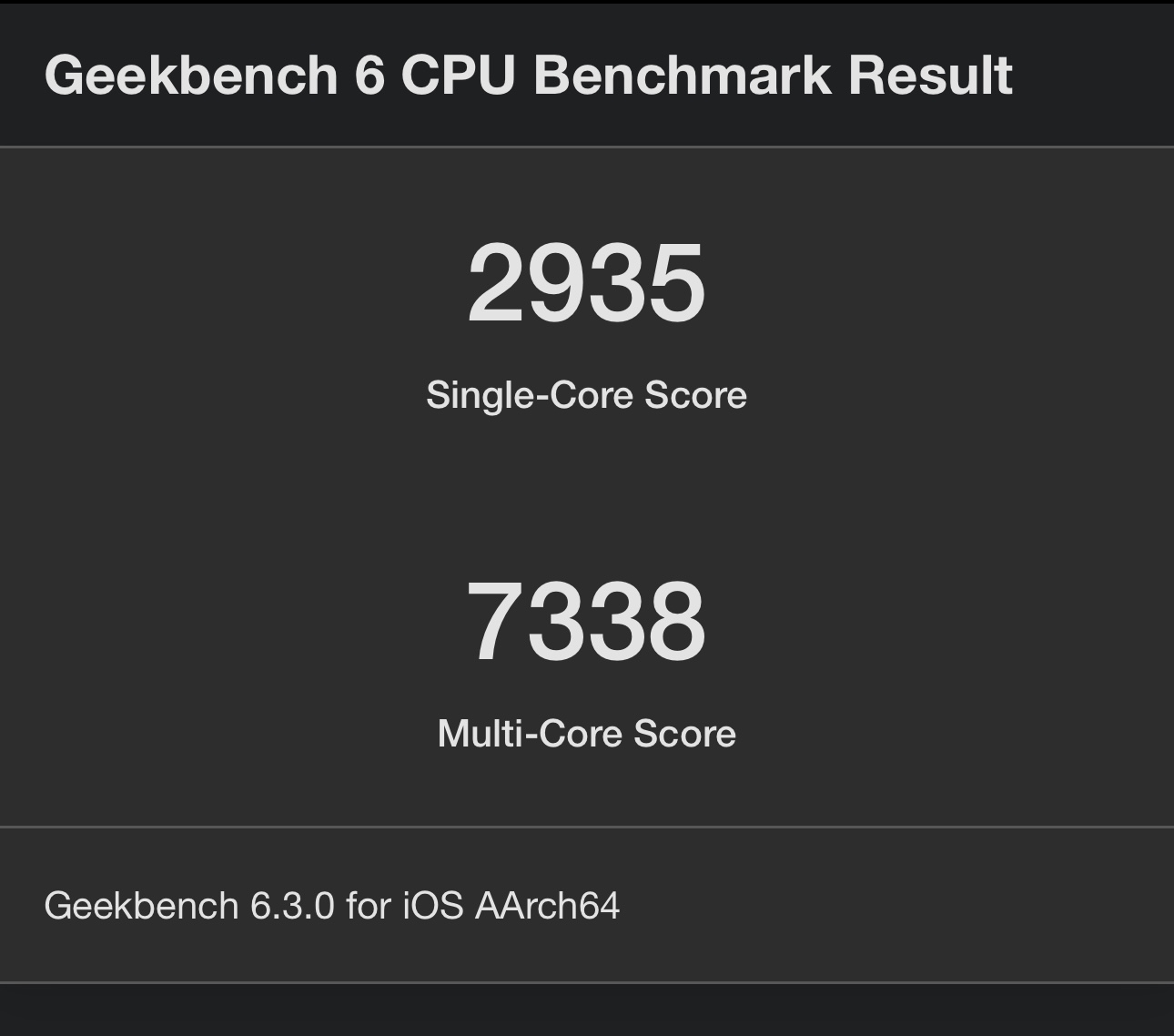 Geekbench 6 CPU Benchmark Result

2935

Single-Core Score

7338

Multi-Core Score

Geekbench 6.3.0 for iOS AArch64