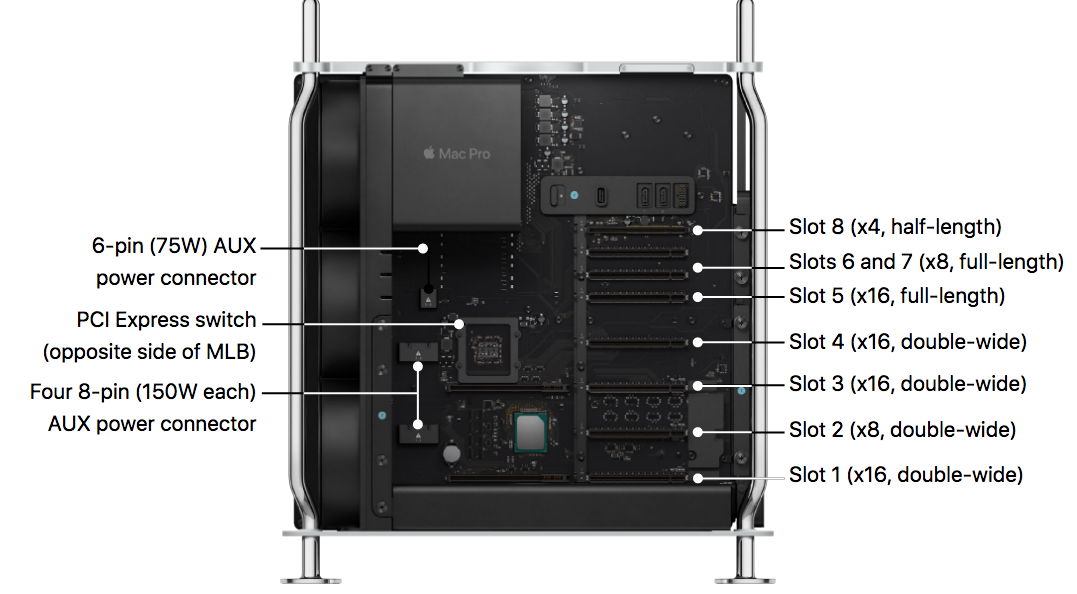 Mac Pro

6-pin (75W) AUX power connector

PCI Express switch (opposite side of MLB)

Four 8-pin (150W each) AUX power connector

Slot 8 (x4, half-length)

Slots 6 and 7 (x8, full-length)

Slot 5 (x16, full-length)

Slot 4 (x16, double-wide)

Slot 3 (x16, double-wide)

Slot 2 (x8, double-wide)

Slot 1 (x16, double-wide)