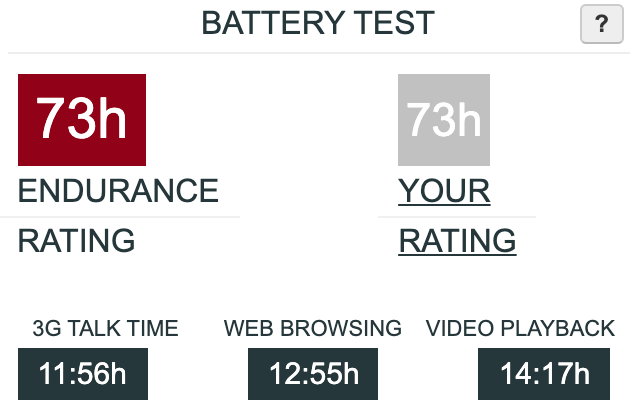 BATTERY TEST

?

73h

ENDURANCE RATING

73h

YOUR RATING

3G TALK TIME

11:56h

WEB BROWSING

12:55h

VIDEO PLAYBACK

14:17h