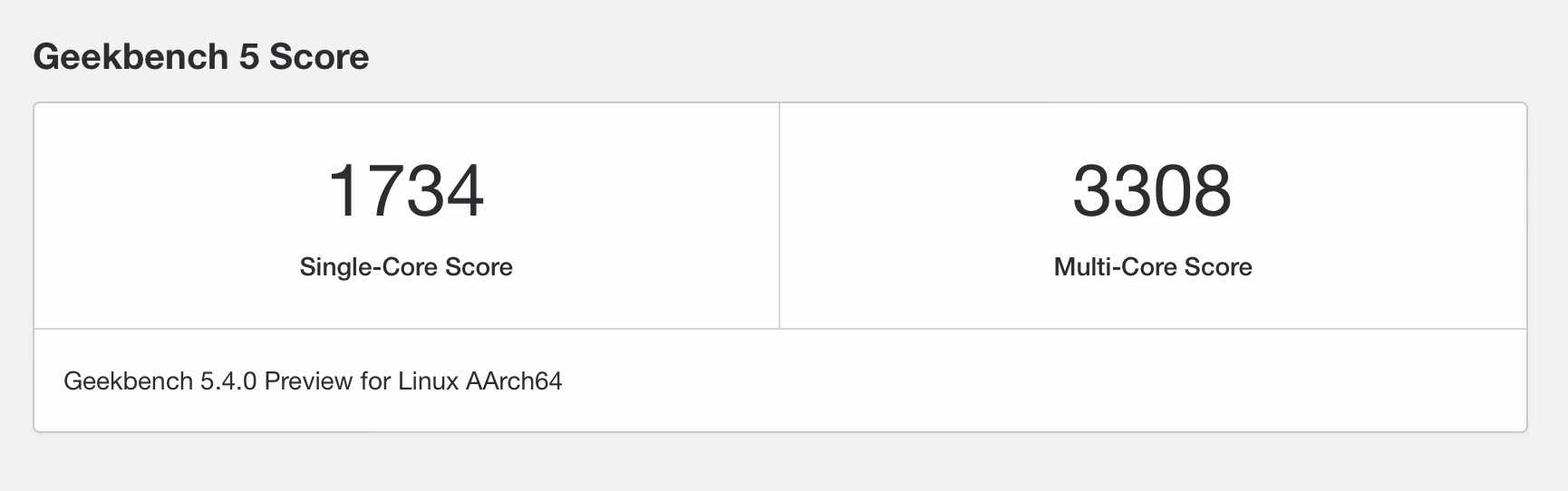 Geekbench 5 Score

1734
Single-Core Score

3308
Multi-Core Score

Geekbench 5.4.0 Preview for Linux AArch64