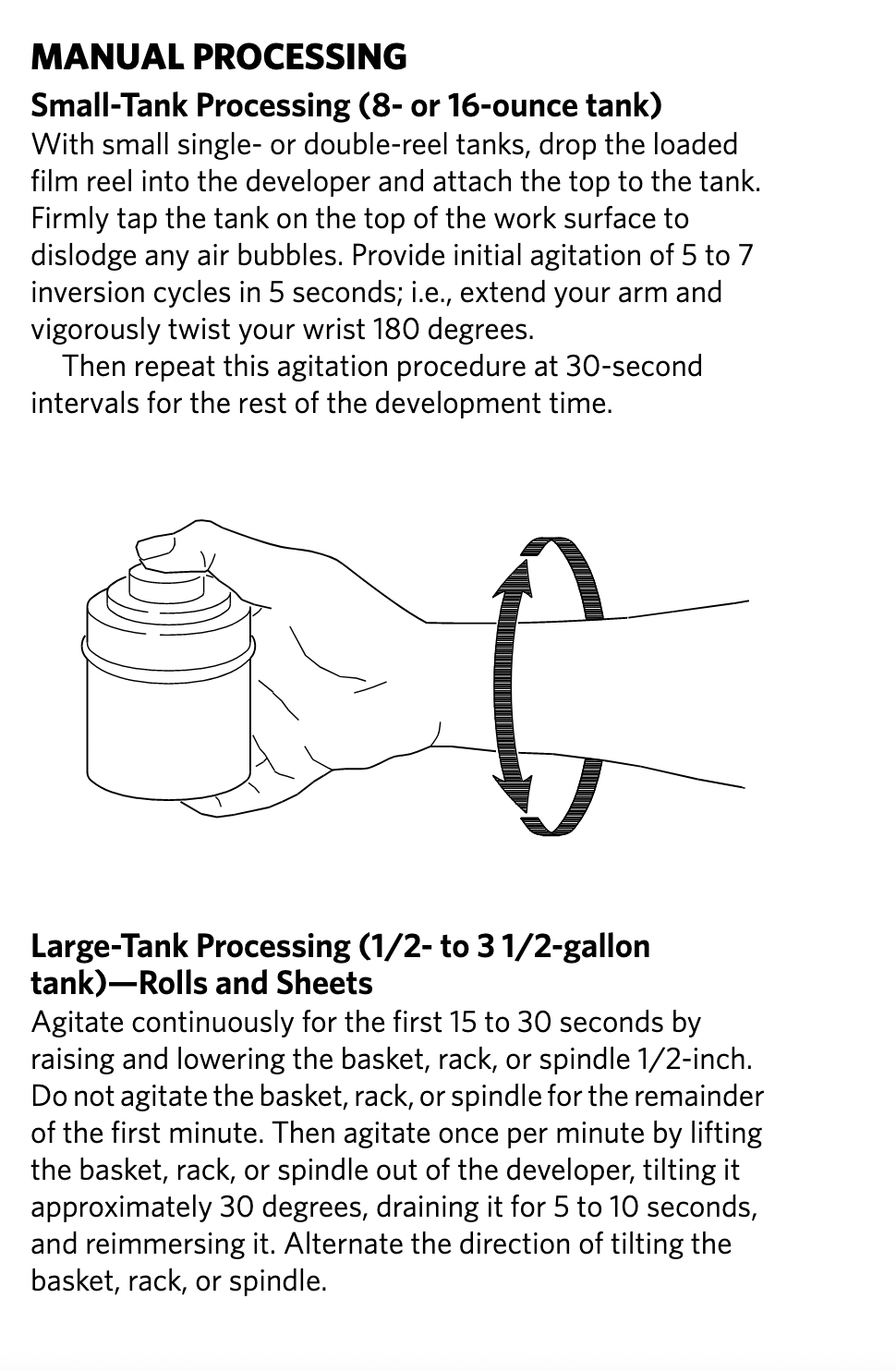 MANUAL PROCESSING

Small-Tank Processing (8- or 16-ounce tank)

With small single- or double-reel tanks, drop the loaded film reel into the developer and attach the top to the tank. Firmly tap the tank on the top of the work surface to dislodge any air bubbles. Provide initial agitation of 5 to 7 inversion cycles in 5 seconds; i.e., extend your arm and vigorously twist your wrist 180 degrees.

Then repeat this agitation procedure at 30-second intervals for the rest of the development time.

Large-Tank Processing (1/2- to 3 1/2-gallon tank)—Rolls and Sheets

Agitate continuously for the first 15 to 30 seconds by raising and lowering the basket, rack, or spindle 1/2-inch. Do not agitate the basket, rack, or spindle for the remainder of the first minute. Then agitate once per minute by lifting the basket, rack, or spindle out of the developer, tilting it approximately 30 degrees, draining it for 5 to 10 seconds, and reimmersing it. Alternate the direction of tilting the basket, rack, or spindle.