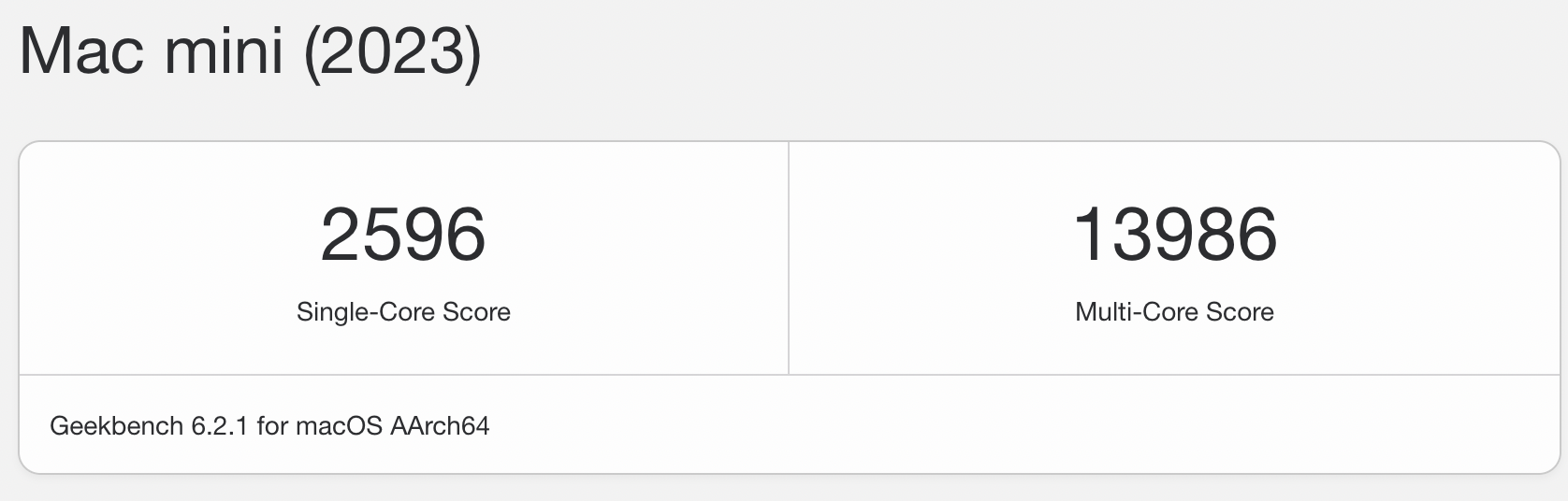 Mac mini (2023)

2596

Single-Core Score

13986

Multi-Core Score

Geekbench 6.2.1 for macOS AArch64