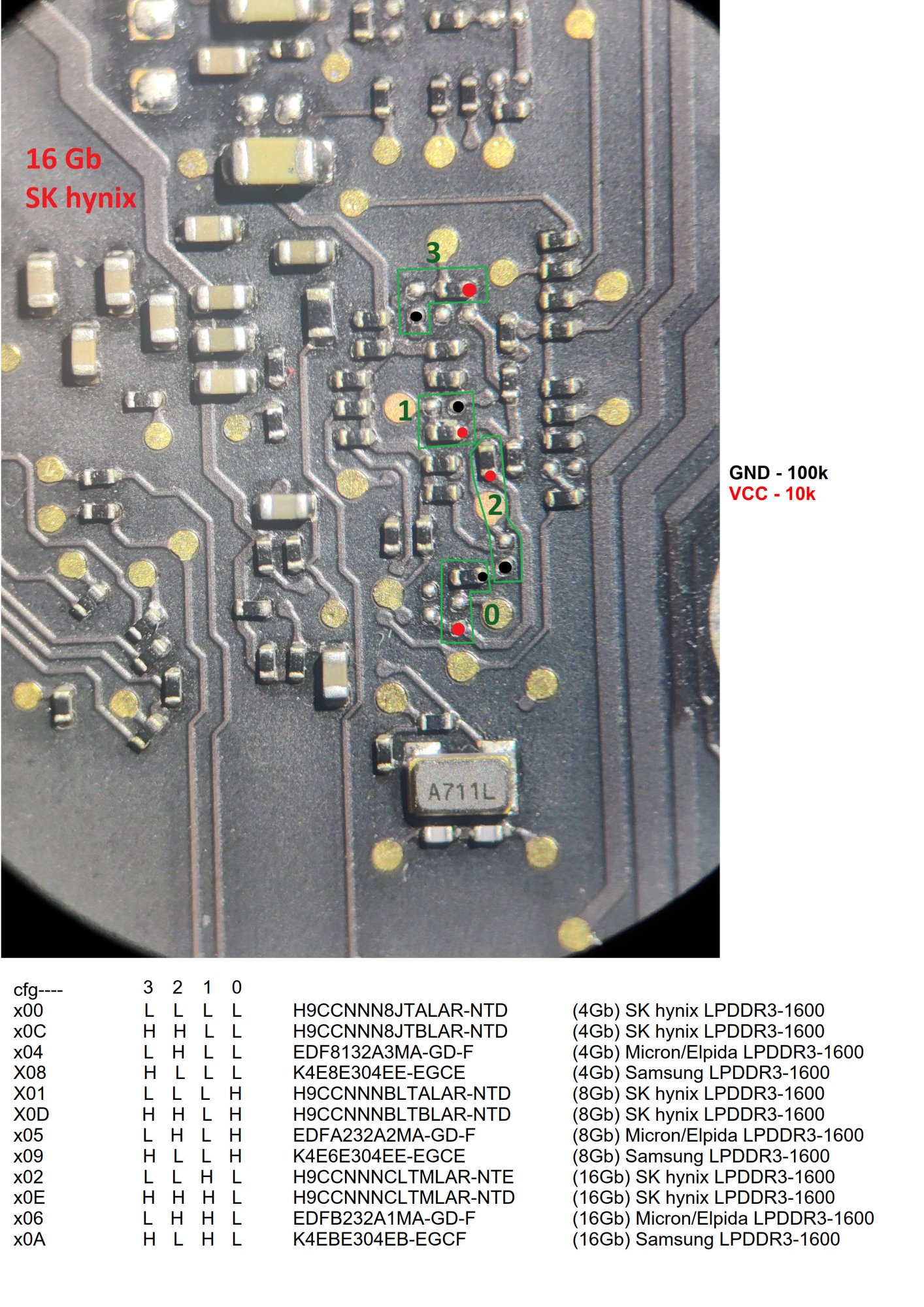 16 Gb
SK hynix

3

1

2

0

A711L

GND - 100k
VCC - 10k

| cfg---- | 3 | 2 | 1 | 0 | | |
|---|---|---|---|---|---|---|
| x00 | L | L | L | L | H9CCNNN8JTALAR-NTD | (4Gb) SK hynix LPDDR3-1600 |
| x0C | H | H | L | L | H9CCNNN8JTBLAR-NTD | (4Gb) SK hynix LPDDR3-1600 |
| x04 | L | H | L | L | EDF8132A3MA-GD-F | (4Gb) Micron/Elpida LPDDR3-1600 |
| X08 | H | L | L | L | K4E8E304EE-EGCE | (4Gb) Samsung LPDDR3-1600 |
| X01 | L | L | L | H | H9CCNNNBLTALAR-NTD | (8Gb) SK hynix LPDDR3-1600 |
| X0D | H | H | L | H | H9CCNNNBLTBLAR-NTD | (8Gb) SK hynix LPDDR3-1600 |
| x05 | L | H | L | H | EDFA232A2MA-GD-F | (8Gb) Micron/Elpida LPDDR3-1600 |
| x09 | H | L | L | H | K4E6E304EE-EGCE | (8Gb) Samsung LPDDR3-1600 |
| x02 | L | L | H | L | H9CCNNNCLTMLAR-NTE | (16Gb) SK hynix LPDDR3-1600 |
| x0E | H | H | H | L | H9CCNNNCLTMLAR-NTD | (16Gb) SK hynix LPDDR3-1600 |
| x06 | L | H | H | L | EDFB232A1MA-GD-F | (16Gb) Micron/Elpida LPDDR3-1600 |
| x0A | H | L | H | L | K4EBE304EB-EGCF | (16Gb) Samsung LPDDR3-1600 |