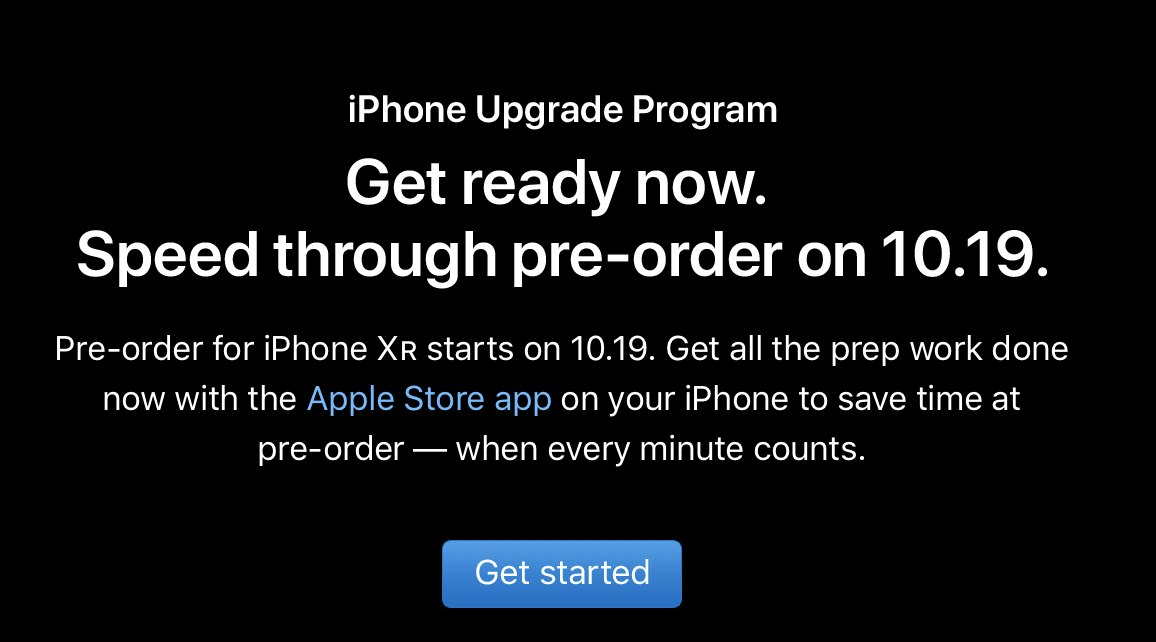 iPhone Upgrade Program

Get ready now.
Speed through pre-order on 10.19.

Pre-order for iPhone XR starts on 10.19. Get all the prep work done now with the Apple Store app on your iPhone to save time at pre-order — when every minute counts.

Get started