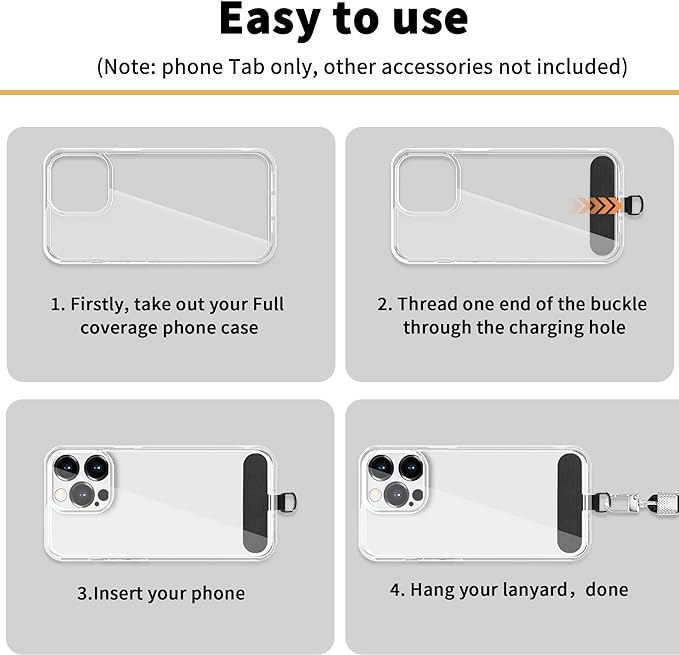 Easy to use

(Note: phone Tab only, other accessories not included)

1. Firstly, take out your Full coverage phone case

2. Thread one end of the buckle through the charging hole

3.Insert your phone

4. Hang your lanyard，done