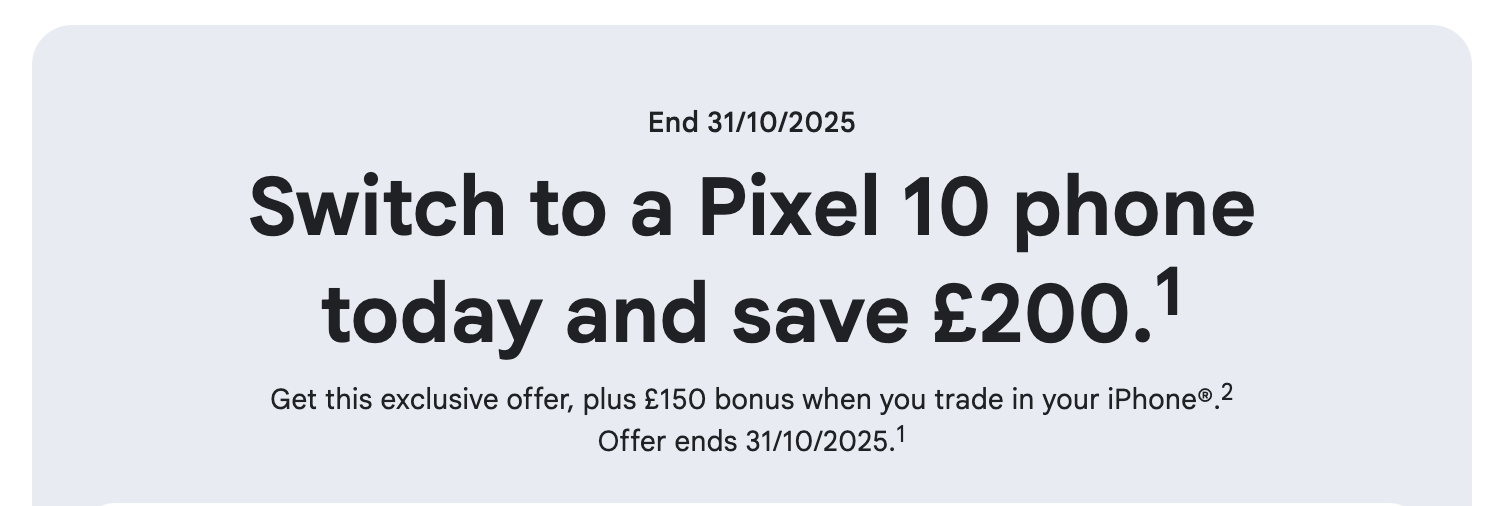 End 31/10/2025

Switch to a Pixel 10 phone today and save £200.$^1$

Get this exclusive offer, plus £150 bonus when you trade in your iPhone®.$^2$
Offer ends 31/10/2025.$^1$