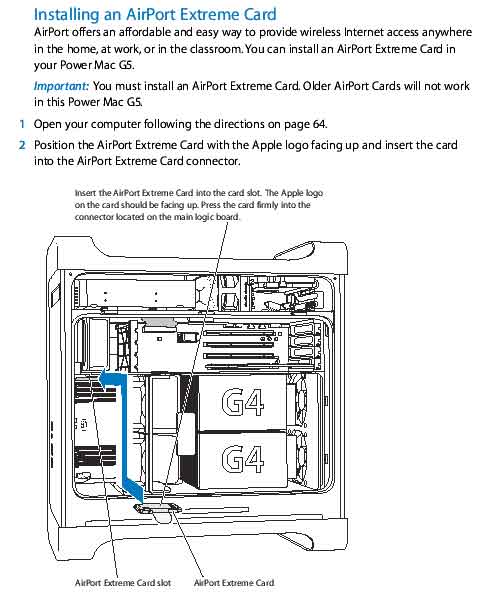 Installing an AirPort Extreme Card

AirPort offers an affordable and easy way to provide wireless Internet access anywhere in the home, at work, or in the classroom. You can install an AirPort Extreme Card in your Power Mac G5.

Important: You must install an AirPort Extreme Card. Older AirPort Cards will not work in this Power Mac G5.

1 Open your computer following the directions on page 64.

2 Position the AirPort Extreme Card with the Apple logo facing up and insert the card into the AirPort Extreme Card connector.

Insert the AirPort Extreme Card into the card slot. The Apple logo on the card should be facing up. Press the card firmly into the connector located on the main logic board.

G4

G4

AirPort Extreme Card slot

AirPort Extreme Card