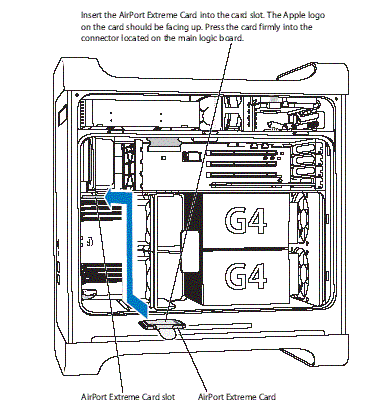 Insert the AirPort Extreme Card into the card slot. The Apple logo on the card should be facing up. Press the card firmly into the connector located on the main logic board.

G4

G4

AirPort Extreme Card slot

AirPort Extreme Card