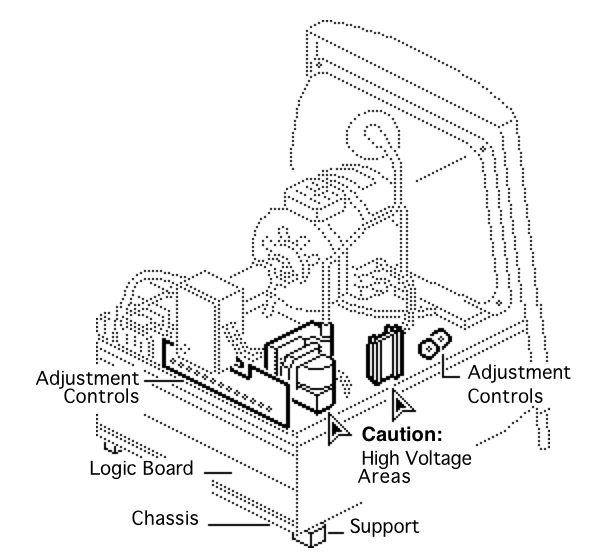 Adjustment Controls

Adjustment Controls

Caution:
High Voltage Areas

Logic Board

Chassis

Support