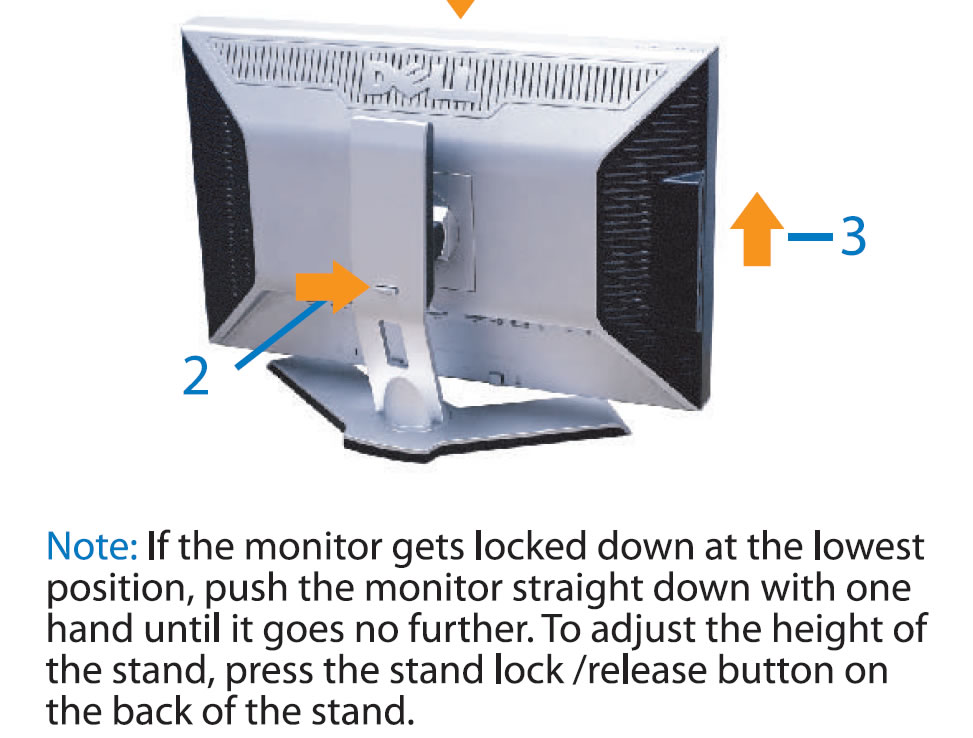 DELL

3

2

Note: If the monitor gets locked down at the lowest position, push the monitor straight down with one hand until it goes no further. To adjust the height of the stand, press the stand lock /release button on the back of the stand.