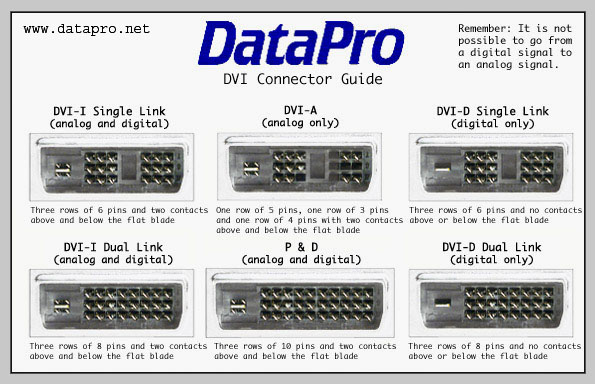 www.datapro.net

DataPro

DVI Connector Guide

Remember: It is not possible to go from a digital signal to an analog signal.

DVI-I Single Link
(analog and digital)

Three rows of 6 pins and two contacts above and below the flat blade

DVI-A
(analog only)

One row of 5 pins, one row of 3 pins and one row of 4 pins with two contacts above and below the flat blade

DVI-D Single Link
(digital only)

Three rows of 6 pins and no contacts above or below the flat blade

DVI-I Dual Link
(analog and digital)

Three rows of 8 pins and two contacts above and below the flat blade

P & D
(analog and digital)

Three rows of 10 pins and two contacts above and below the flat blade

DVI-D Dual Link
(digital only)

Three rows of 8 pins and no contacts above or below the flat blade