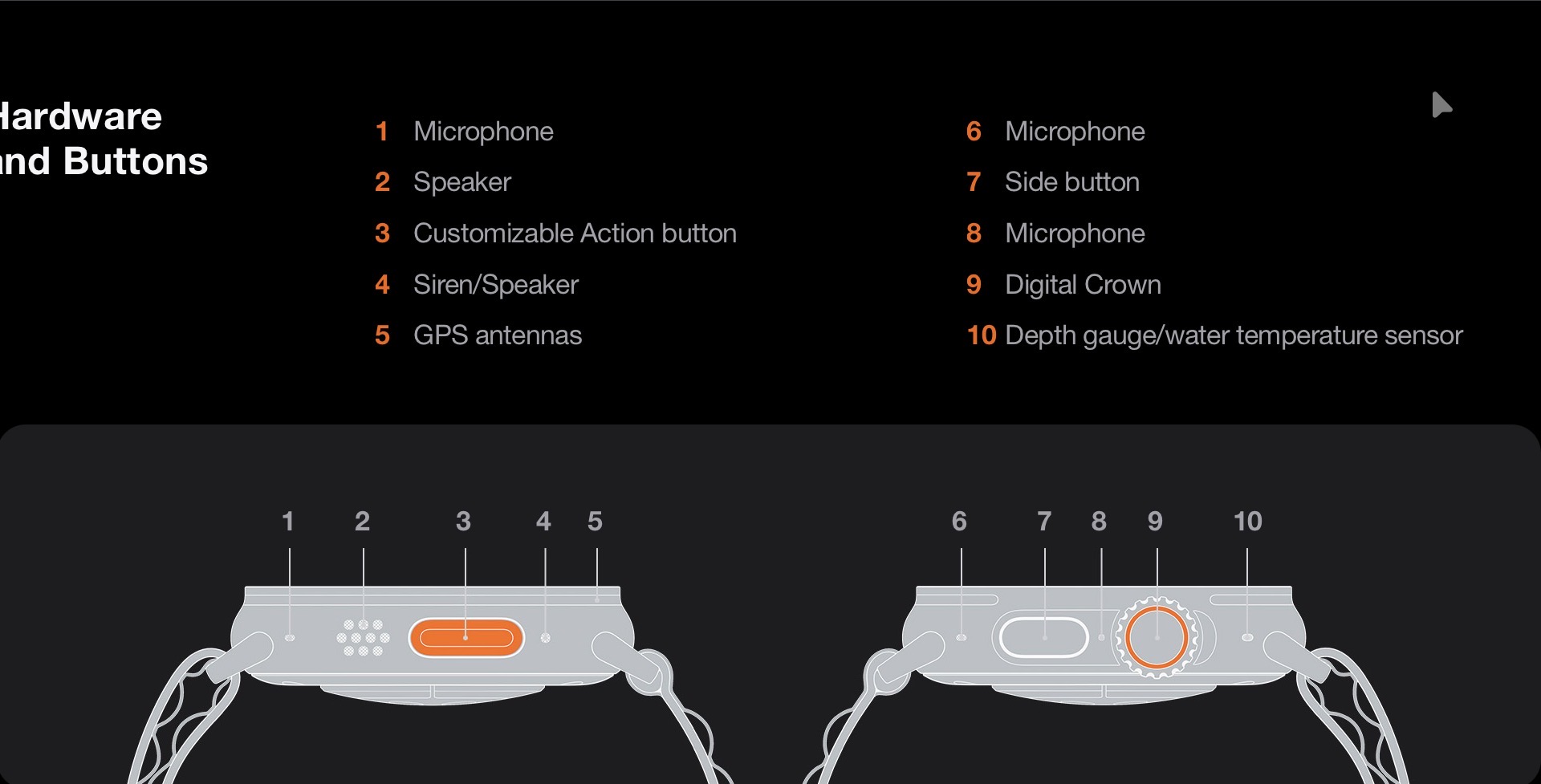 Hardware
nd Buttons

1 Microphone
2 Speaker
3 Customizable Action button
4 Siren/Speaker
5 GPS antennas

6 Microphone
7 Side button
8 Microphone
9 Digital Crown
10 Depth gauge/water temperature sensor

1 2 3 4 5

6 7 8 9 10