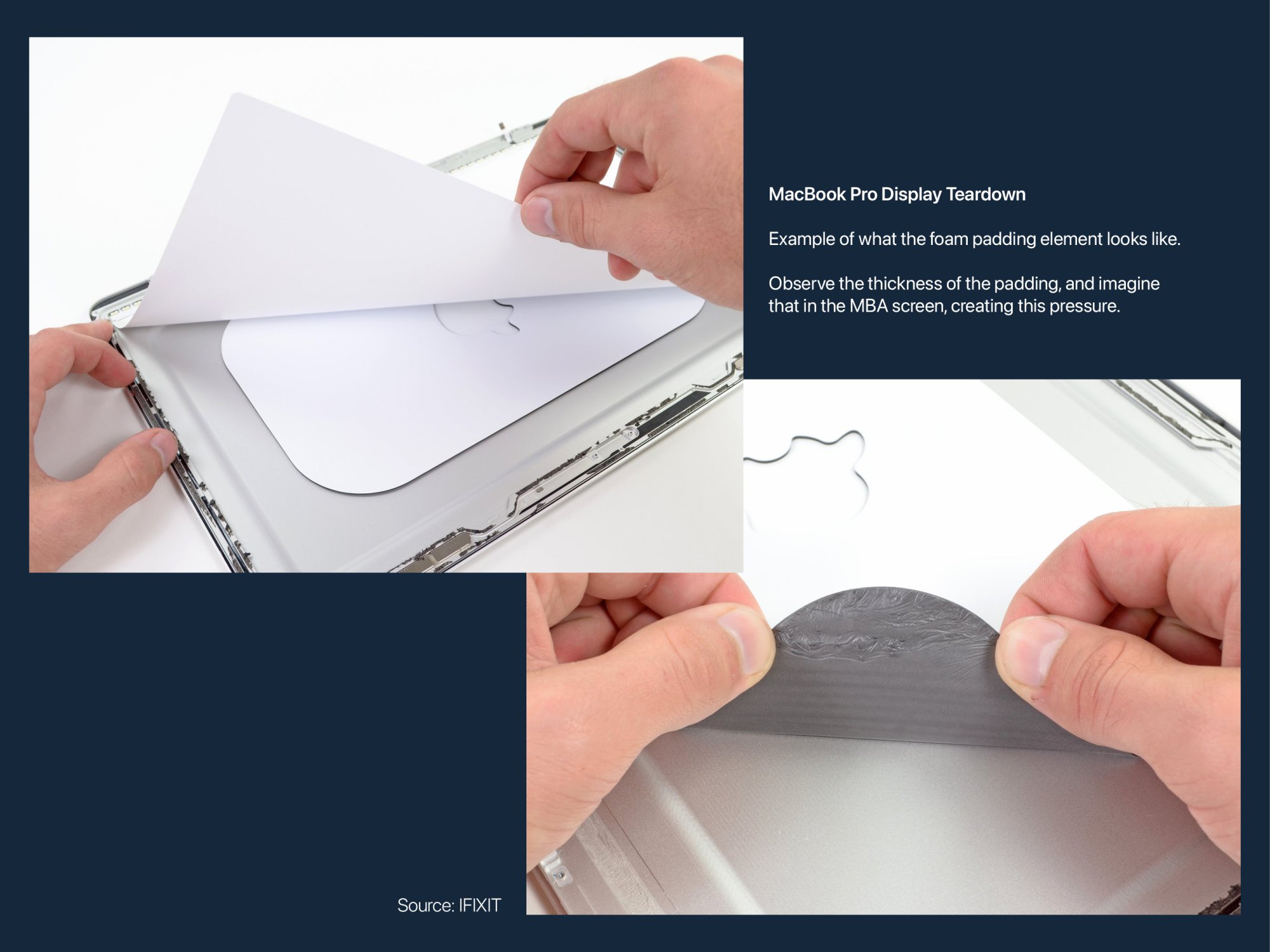 MacBook Pro Display Teardown

Example of what the foam padding element looks like.

Observe the thickness of the padding, and imagine that in the MBA screen, creating this pressure.

Source: IFIXIT