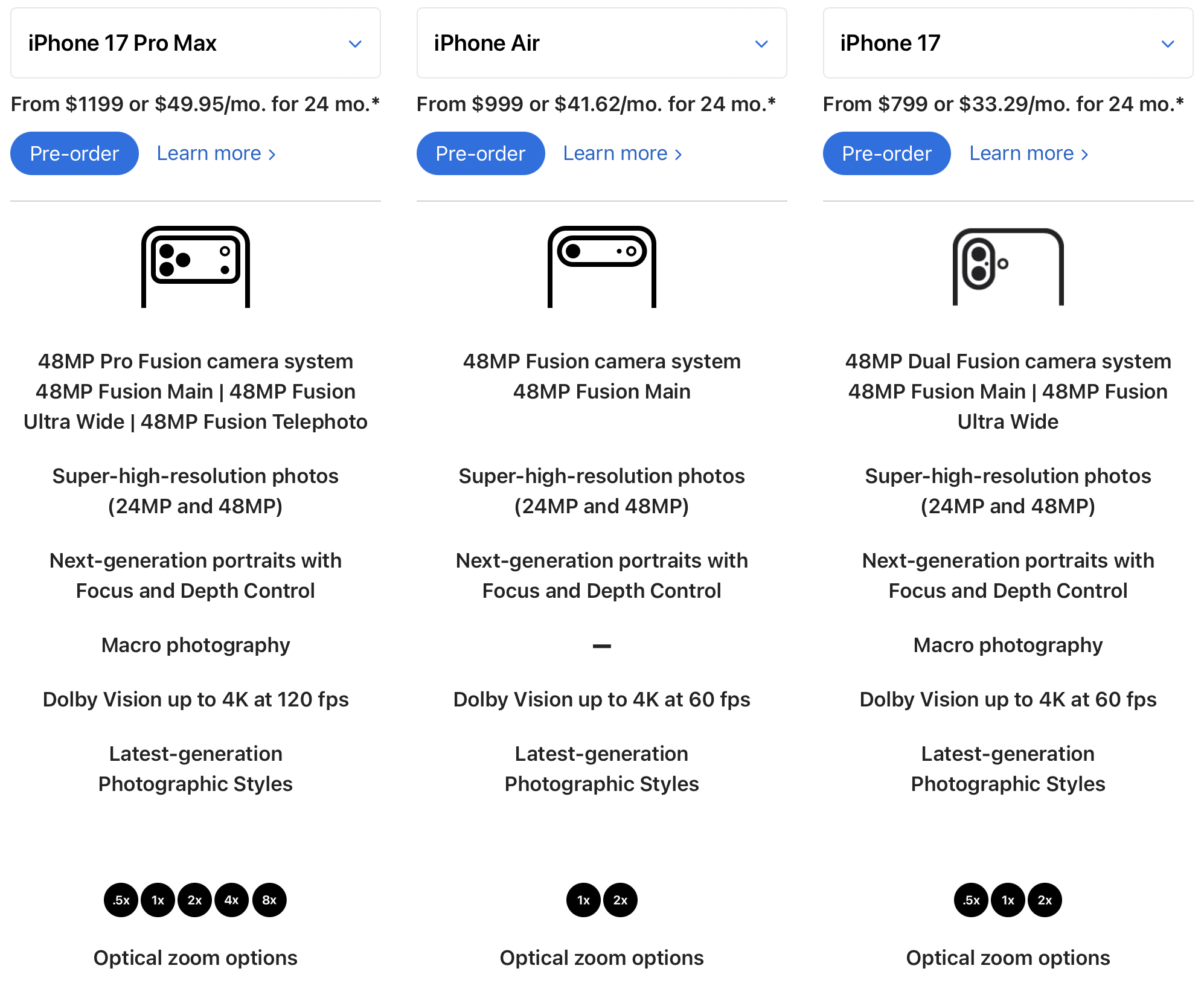 iPhone 17 Pro Max

From $1199 or $49.95/mo. for 24 mo.*

Pre-order Learn more ›

48MP Pro Fusion camera system
48MP Fusion Main | 48MP Fusion Ultra Wide | 48MP Fusion Telephoto

Super-high-resolution photos (24MP and 48MP)

Next-generation portraits with Focus and Depth Control

Macro photography

Dolby Vision up to 4K at 120 fps

Latest-generation Photographic Styles

.5x 1x 2x 4x 8x

Optical zoom options

iPhone Air

From $999 or $41.62/mo. for 24 mo.*

Pre-order Learn more ›

48MP Fusion camera system
48MP Fusion Main

Super-high-resolution photos (24MP and 48MP)

Next-generation portraits with Focus and Depth Control

–

Dolby Vision up to 4K at 60 fps

Latest-generation Photographic Styles

1x 2x

Optical zoom options

iPhone 17

From $799 or $33.29/mo. for 24 mo.*

Pre-order Learn more ›

48MP Dual Fusion camera system
48MP Fusion Main | 48MP Fusion Ultra Wide

Super-high-resolution photos (24MP and 48MP)

Next-generation portraits with Focus and Depth Control

Macro photography

Dolby Vision up to 4K at 60 fps

Latest-generation Photographic Styles

.5x 1x 2x

Optical zoom options