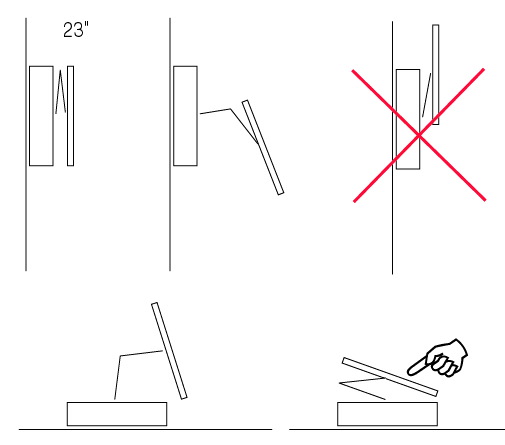 23"