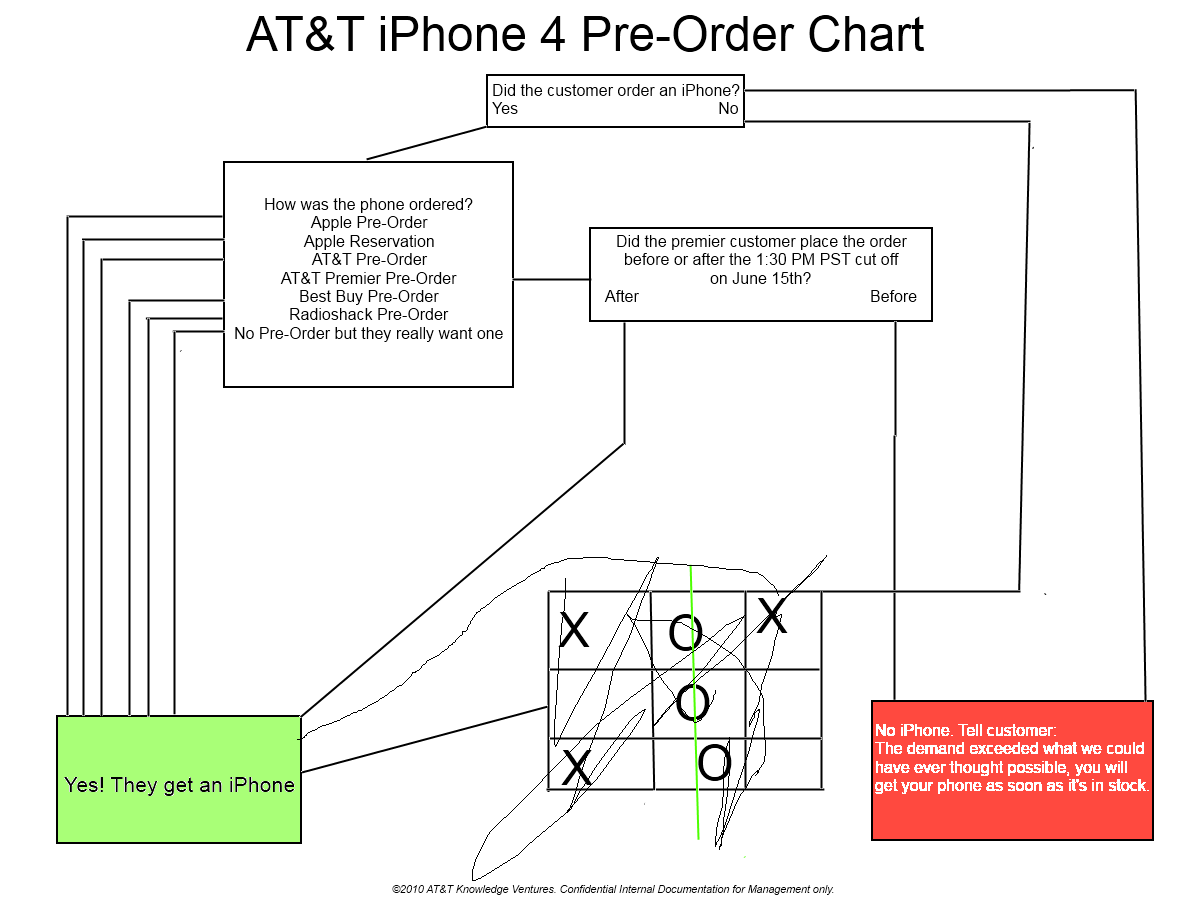 AT&T iPhone 4 Pre-Order Chart

Did the customer order an iPhone?
Yes No

How was the phone ordered?
Apple Pre-Order
Apple Reservation
AT&T Pre-Order
AT&T Premier Pre-Order
Best Buy Pre-Order
Radioshack Pre-Order
No Pre-Order but they really want one

Did the premier customer place the order before or after the 1:30 PM PST cut off on June 15th?
After Before

| X | O | X |
|---|---|---|
|   | O |   |
| X | O |   |

Yes! They get an iPhone

No iPhone. Tell customer:
The demand exceeded what we could have ever thought possible, you will get your phone as soon as it's in stock.

©2010 AT&T Knowledge Ventures. Confidential Internal Documentation for Management only.