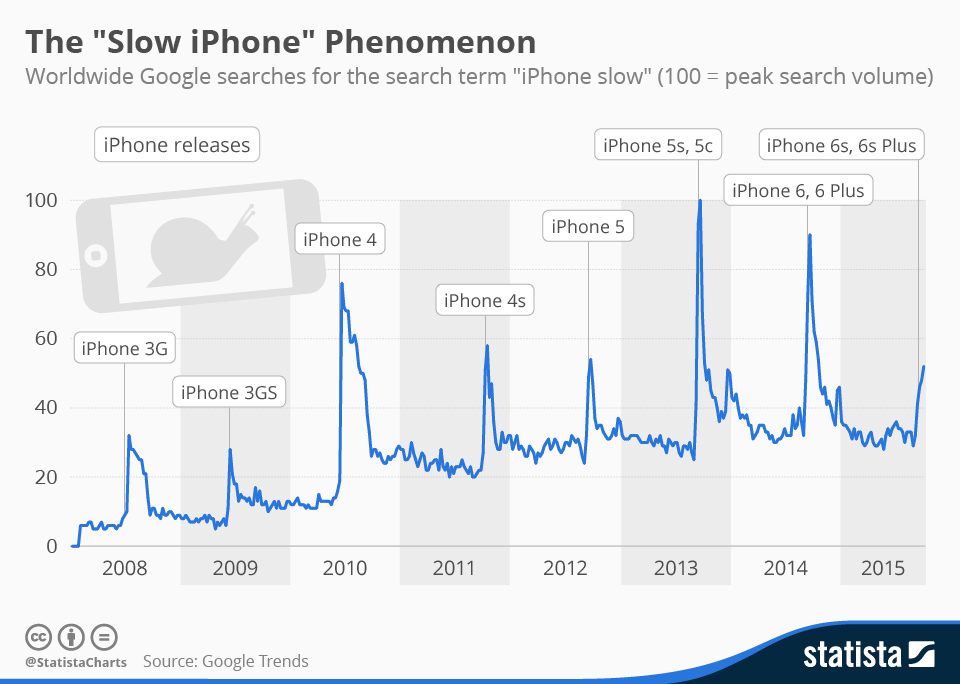 The "Slow iPhone" Phenomenon
Worldwide Google searches for the search term "iPhone slow" (100 = peak search volume)

iPhone releases

100
80
60
40
20
0

iPhone 3G
iPhone 3GS
iPhone 4
iPhone 4s
iPhone 5
iPhone 5s, 5c
iPhone 6, 6 Plus
iPhone 6s, 6s Plus

2008 2009 2010 2011 2012 2013 2014 2015

@StatistaCharts Source: Google Trends

statista