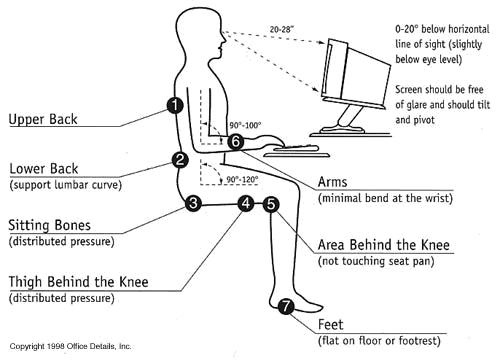 20-28"

0-20° below horizontal line of sight (slightly below eye level)

Screen should be free of glare and should tilt and pivot

1

Upper Back

90°-100°

6

2

Lower Back
(support lumbar curve)

90°-120°

Arms
(minimal bend at the wrist)

3

4

5

Sitting Bones
(distributed pressure)

Area Behind the Knee
(not touching seat pan)

Thigh Behind the Knee
(distributed pressure)

7

Feet
(flat on floor or footrest)

Copyright 1998 Office Details, Inc.