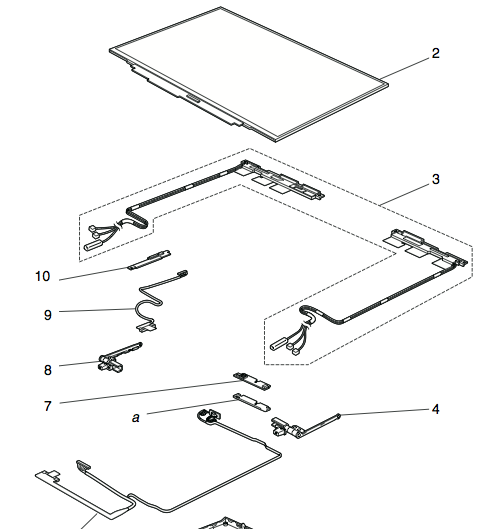 2

3

10

9

8

7

a

4