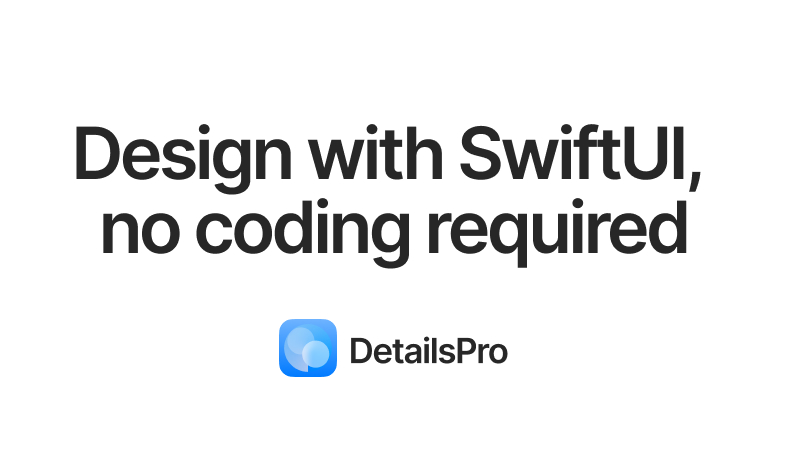 Design with SwiftUI, no coding required

DetailsPro